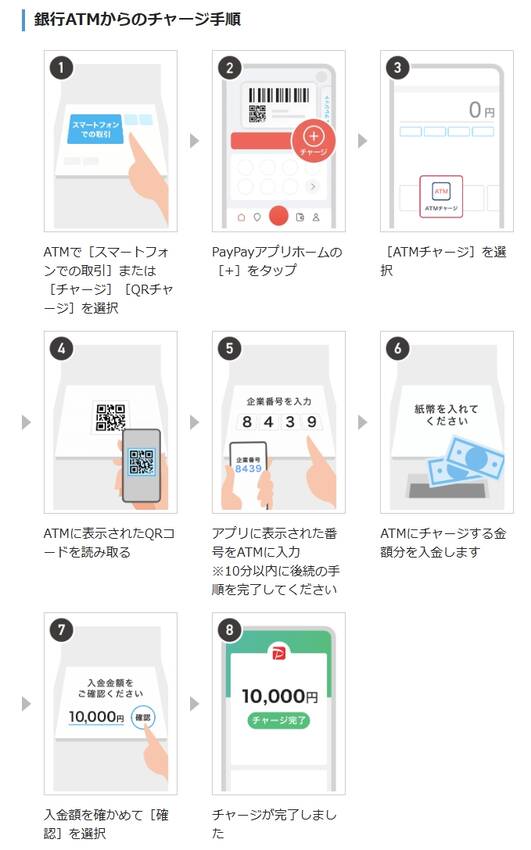 銀行ATMからのチャージ手順

1
スマートフォンでの取引
ATMで［スマートフォンでの取引］または［チャージ］［QRチャージ］を選択

2
チャージ
PayPayアプリホームの［+］をタップ

3
0円
ATM
ATMチャージ
［ATMチャージ］を選択

4
ATMに表示されたQRコードを読み取る

5
企業番号を入力
8 4 3 9
企業番号
8439
アプリに表示された番号をATMに入力
※10分以内に後続の手順を完了してください

6
紙幣を入れてください
ATMにチャージする金額分を入金します

7
入金金額をご確認ください
10,000円
確認
入金額を確かめて［確認］を選択

8
10,000円
チャージ完了
チャージが完了しました